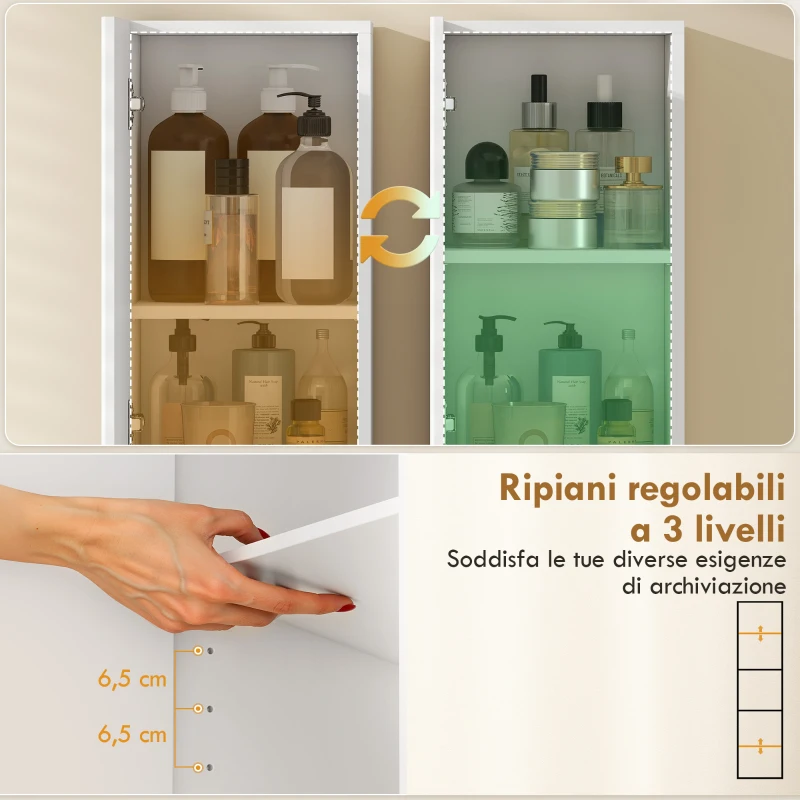 Ripiani regolabili a 3 livelli

Soddisfa le tue diverse esigenze di archiviazione

6,5 cm

6,5 cm