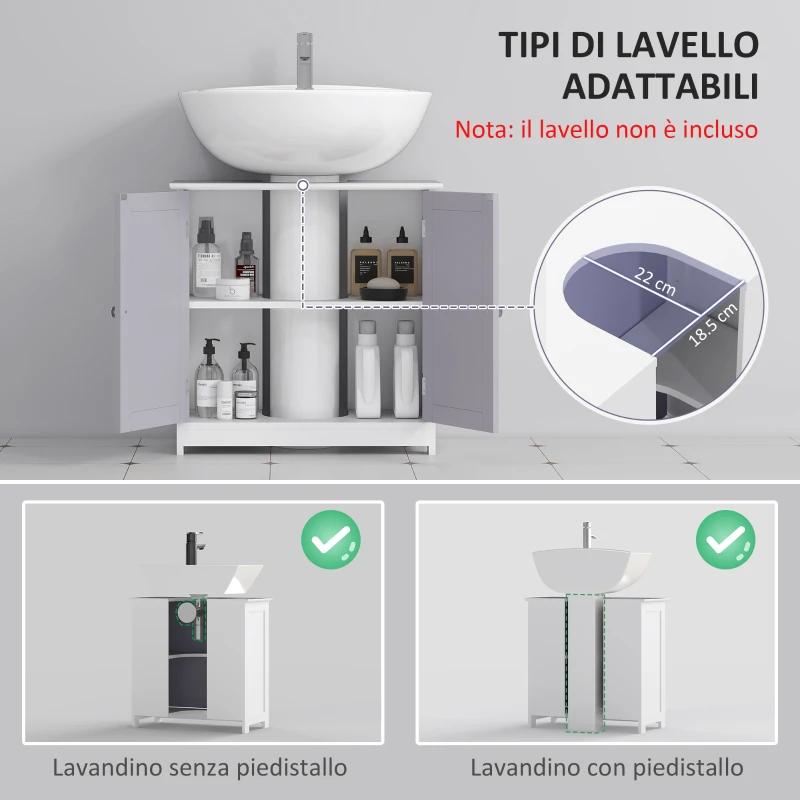 TIPI DI LAVELLO ADATTABILI

Nota: il lavello non è incluso

22 cm

18.5 cm

Lavandino senza piedistallo

Lavandino con piedistallo