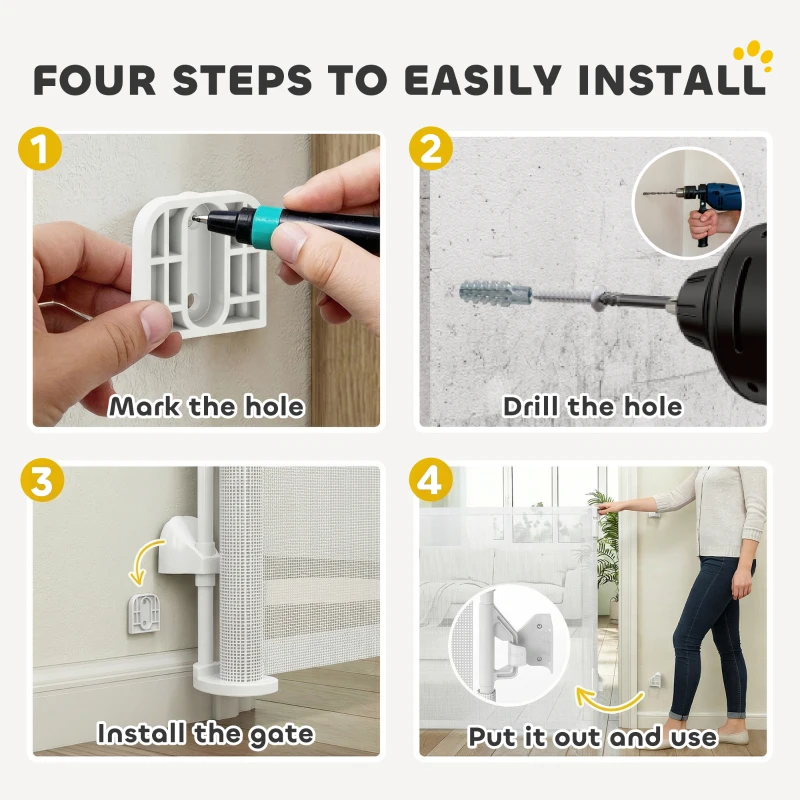 FOUR STEPS TO EASILY INSTALL

1
Mark the hole

2
Drill the hole

3
Install the gate

4
Put it out and use