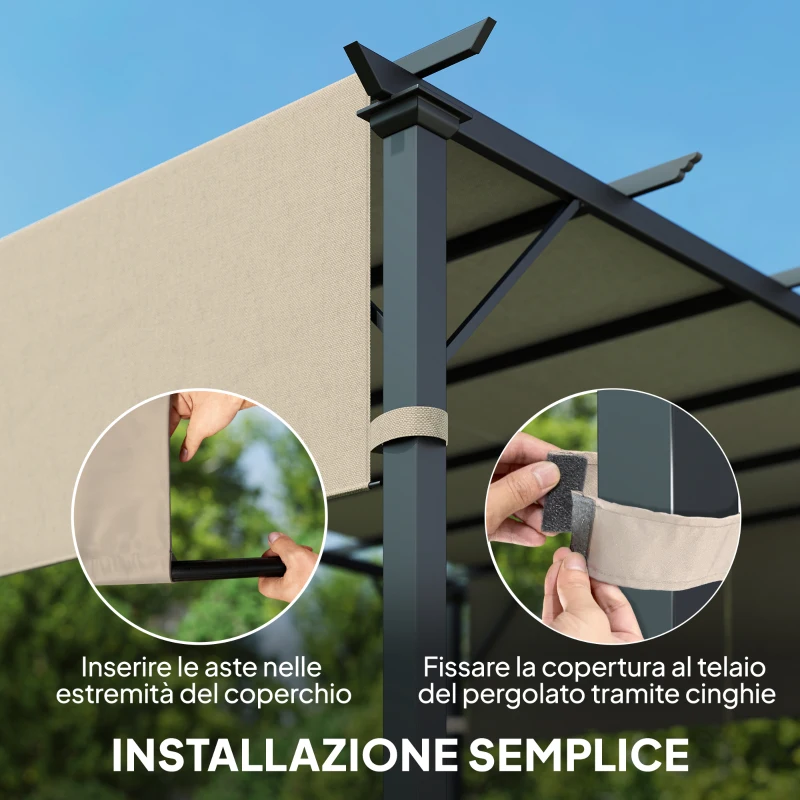 Inserire le aste nelle estremità del coperchio

Fissare la copertura al telaio del pergolato tramite cinghie

INSTALLAZIONE SEMPLICE