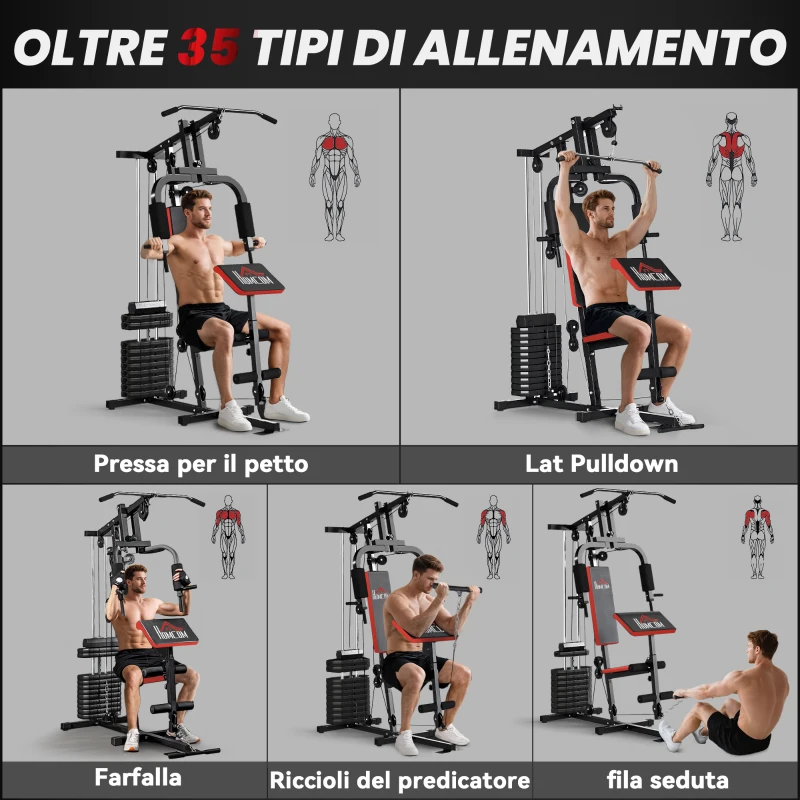 OLTRE 35 TIPI DI ALLENAMENTO

HOMCOM

Pressa per il petto

HOMCOM

Lat Pulldown

HOMCOM

Farfalla

HOMCOM

Riccioli del predicatore

HOMCOM

fila seduta