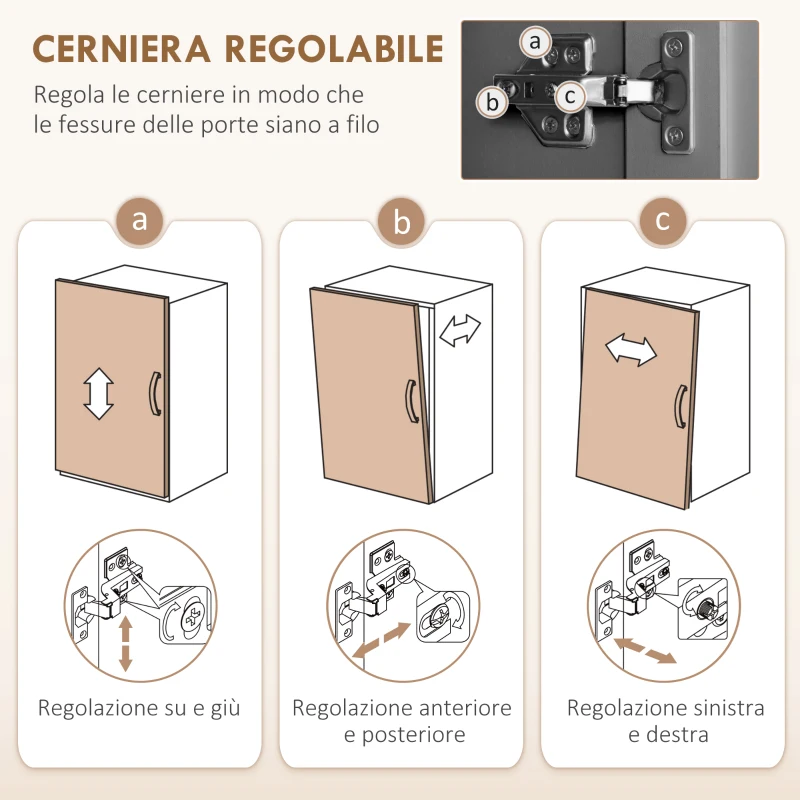 CERNIERA REGOLABILE

Regola le cerniere in modo che le fessure delle porte siano a filo

a
b
c

a

Regolazione su e giù

b

Regolazione anteriore e posteriore

c

Regolazione sinistra e destra