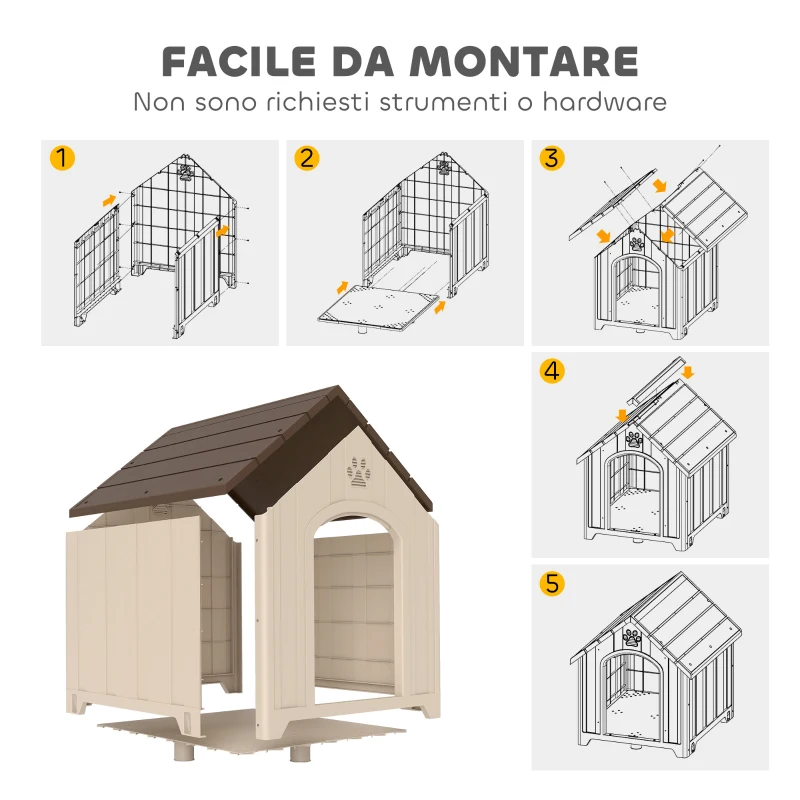 FACILE DA MONTARE
Non sono richiesti strumenti o hardware

1

2

3

4

5