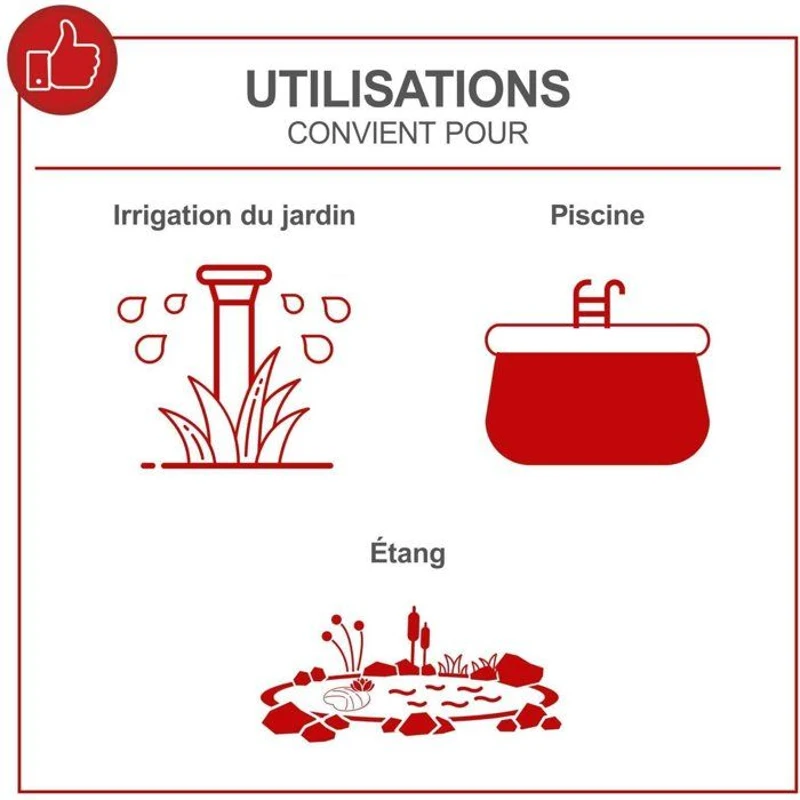 UTILISATIONS
CONVIENT POUR

Irrigation du jardin

Piscine

Étang