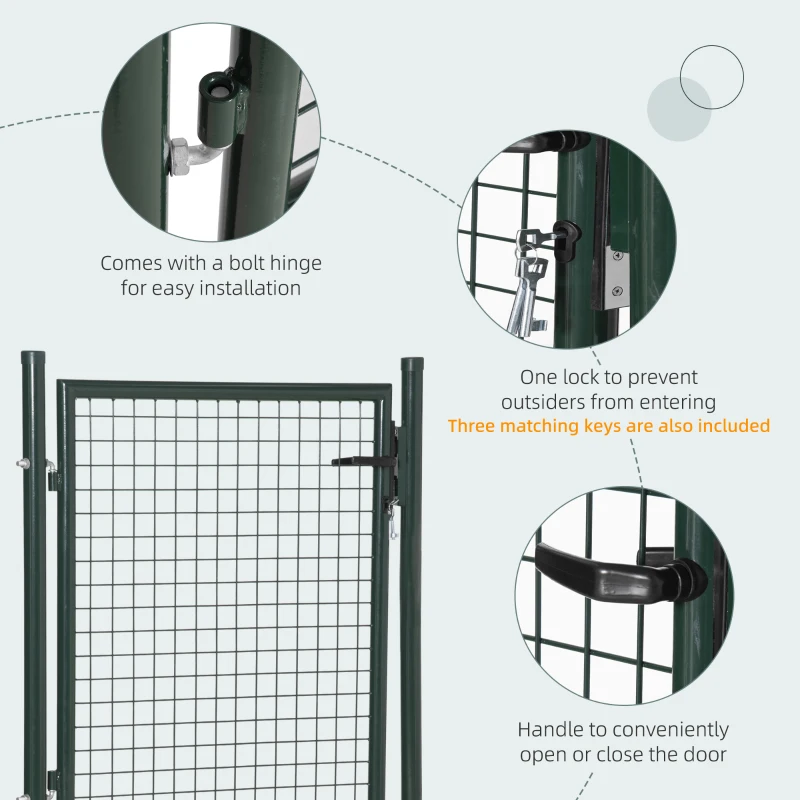 Comes with a bolt hinge for easy installation

One lock to prevent outsiders from entering
Three matching keys are also included

Handle to conveniently open or close the door