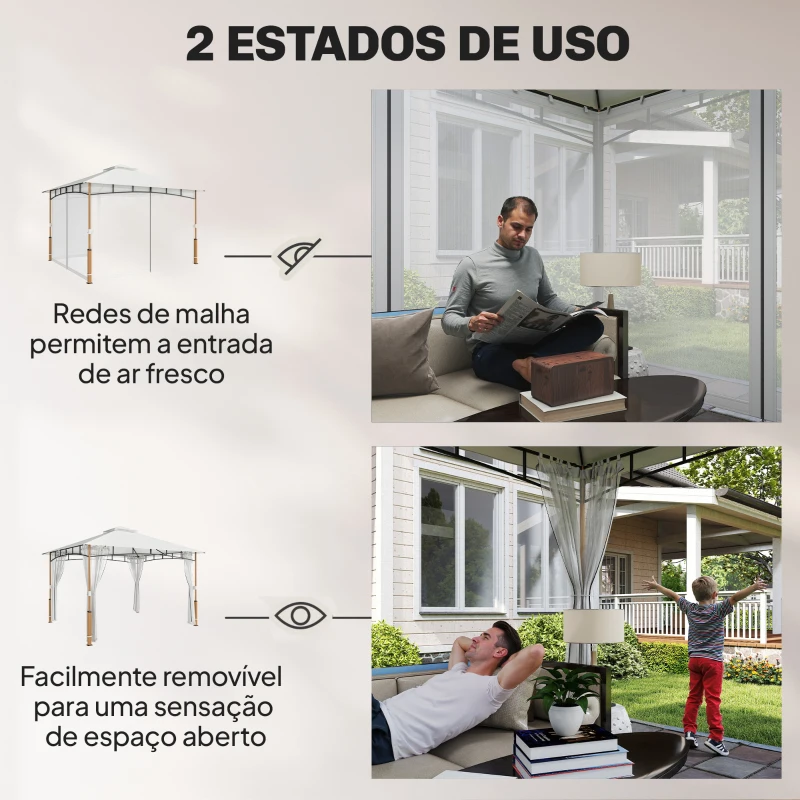 2 ESTADOS DE USO

Redes de malha permitem a entrada de ar fresco

Facilmente removível para uma sensação de espaço aberto