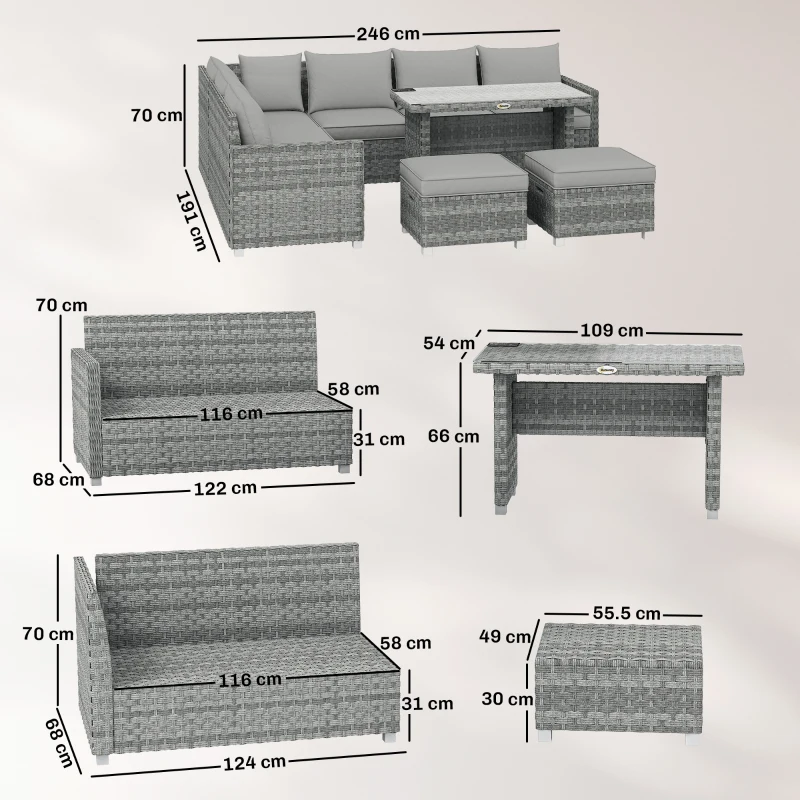 246 cm
70 cm
191 cm

70 cm
58 cm
116 cm
31 cm
68 cm
122 cm

54 cm
109 cm
66 cm

70 cm
58 cm
116 cm
31 cm
68 cm
124 cm

55.5 cm
49 cm
30 cm