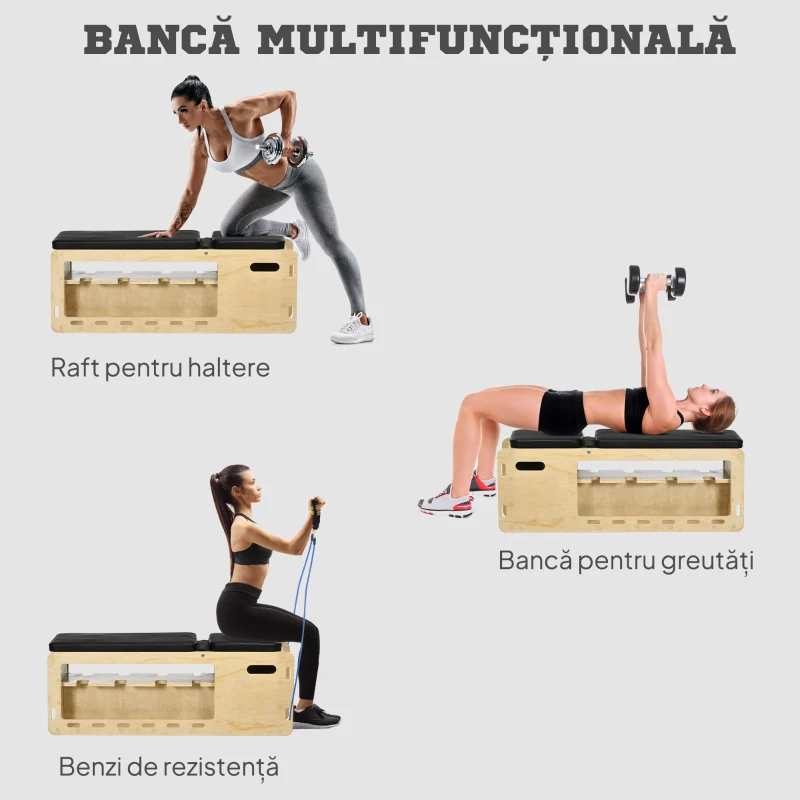 BANCĂ MULTIFUNCȚIONALĂ

Raft pentru haltere

Bancă pentru greutăți

Benzi de rezistență