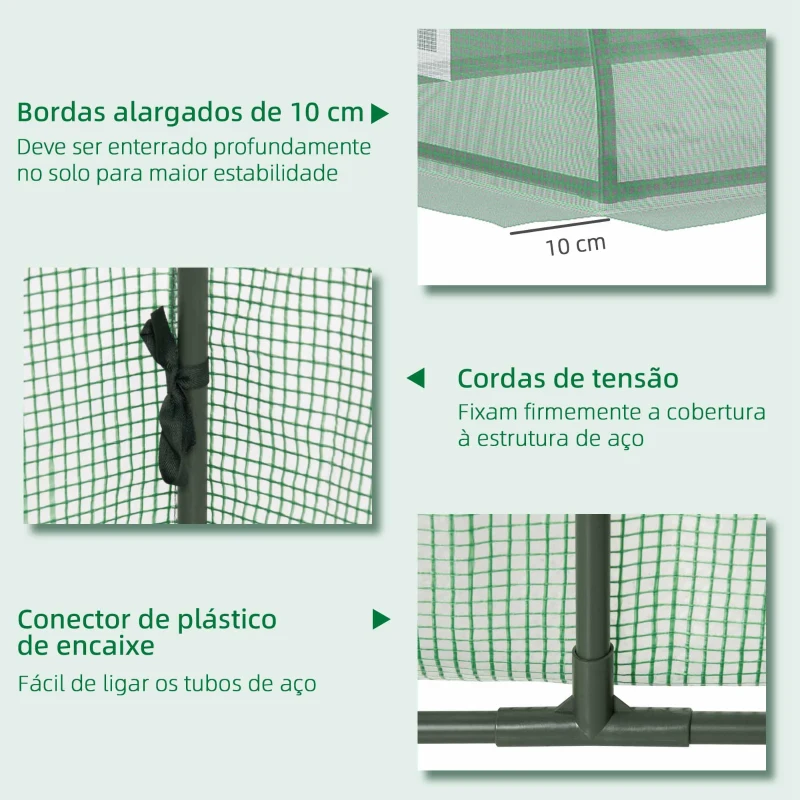 Bordas alargados de 10 cm
Deve ser enterrado profundamente no solo para maior estabilidade

10 cm

Cordas de tensão
Fixam firmemente a cobertura à estrutura de aço

Conector de plástico de encaixe
Fácil de ligar os tubos de aço