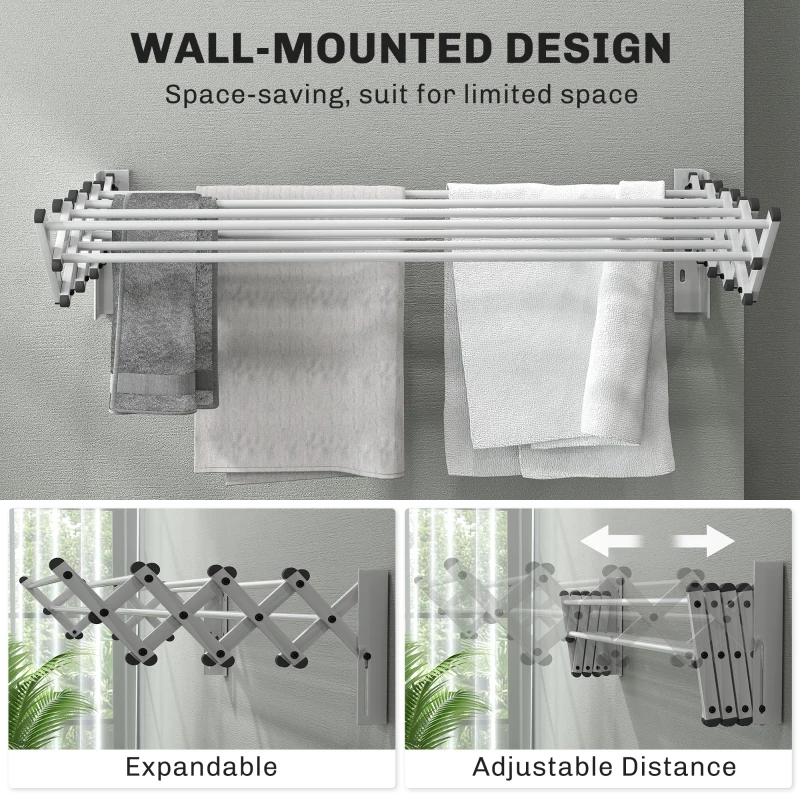 WALL-MOUNTED DESIGN
Space-saving, suit for limited space

Expandable

Adjustable Distance