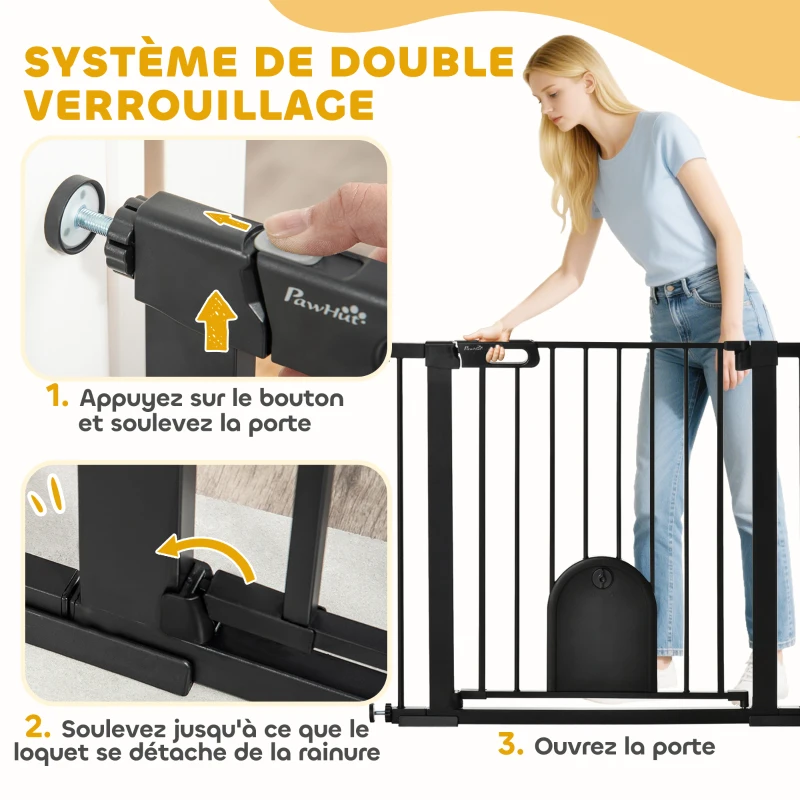 SYSTÈME DE DOUBLE VERROUILLAGE

PawHut

1. Appuyez sur le bouton et soulevez la porte

2. Soulevez jusqu'à ce que le loquet se détache de la rainure

3. Ouvrez la porte