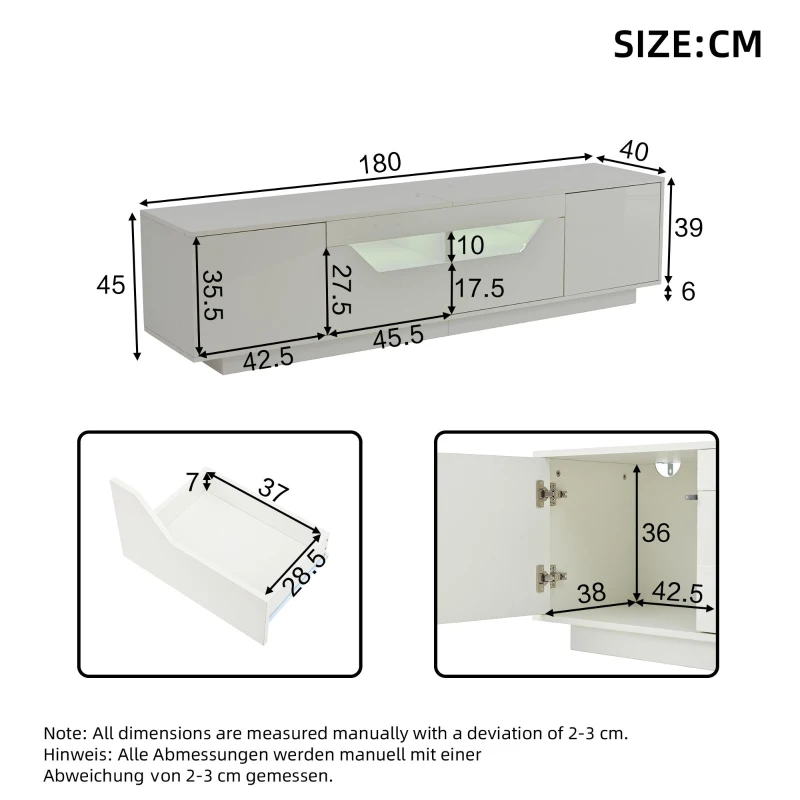 SIZE:CM

180
40
39
6
45
35.5
27.5
10
17.5
42.5
45.5

7
37
28.5

36
38
42.5

Note: All dimensions are measured manually with a deviation of 2-3 cm.
Hinweis: Alle Abmessungen werden manuell mit einer Abweichung von 2-3 cm gemessen.