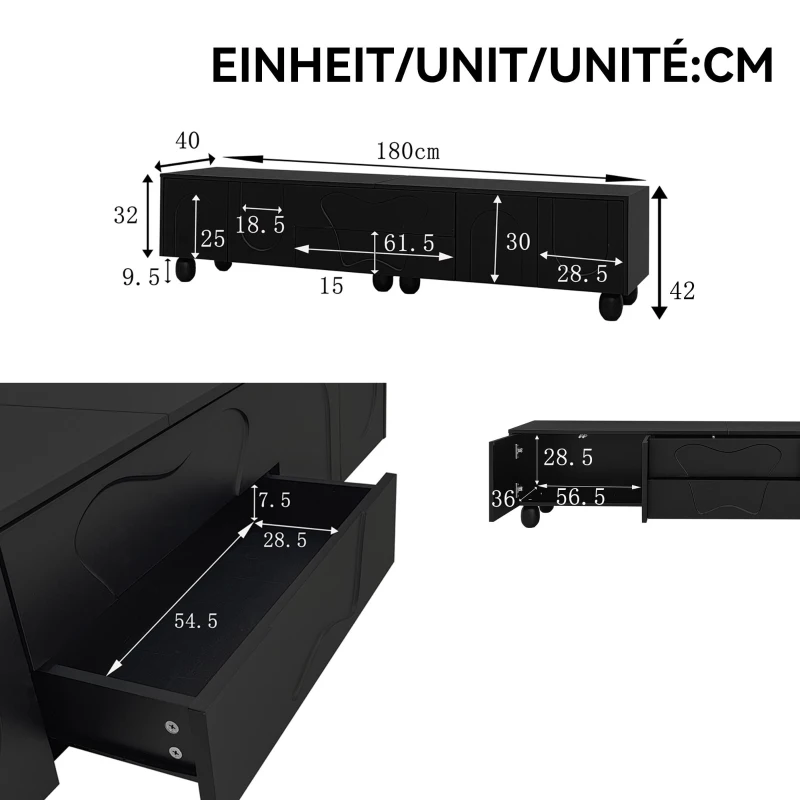 EINHEIT/UNIT/UNITÉ:CM

40
180cm
32
25
18.5
61.5
30
28.5
9.5
15
42

7.5
28.5
54.5

28.5
36
56.5