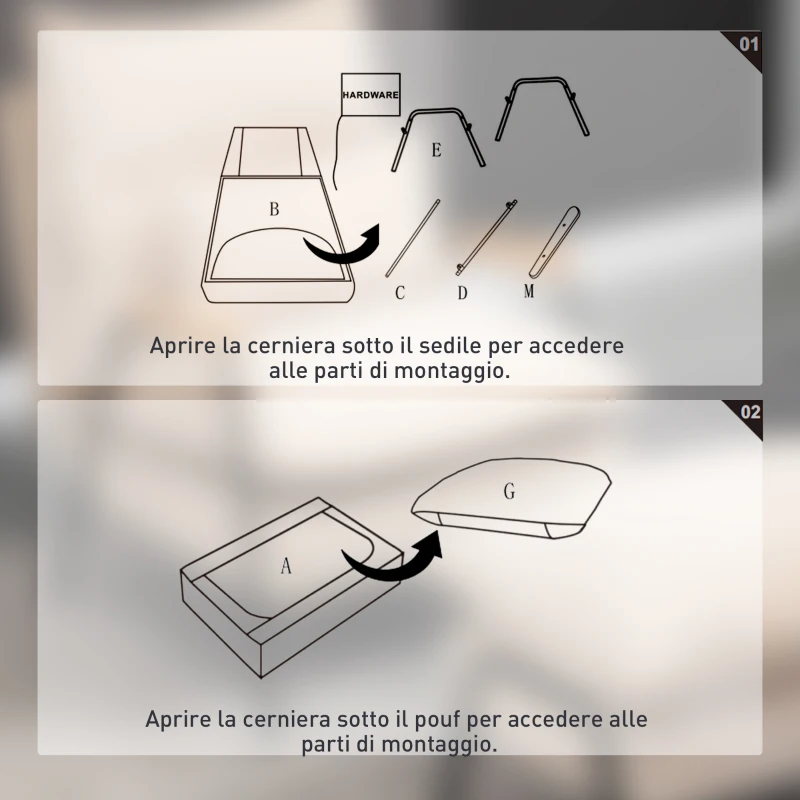 01

HARDWARE

E

B

C D M

Aprire la cerniera sotto il sedile per accedere alle parti di montaggio.

02

G

A

Aprire la cerniera sotto il pouf per accedere alle parti di montaggio.