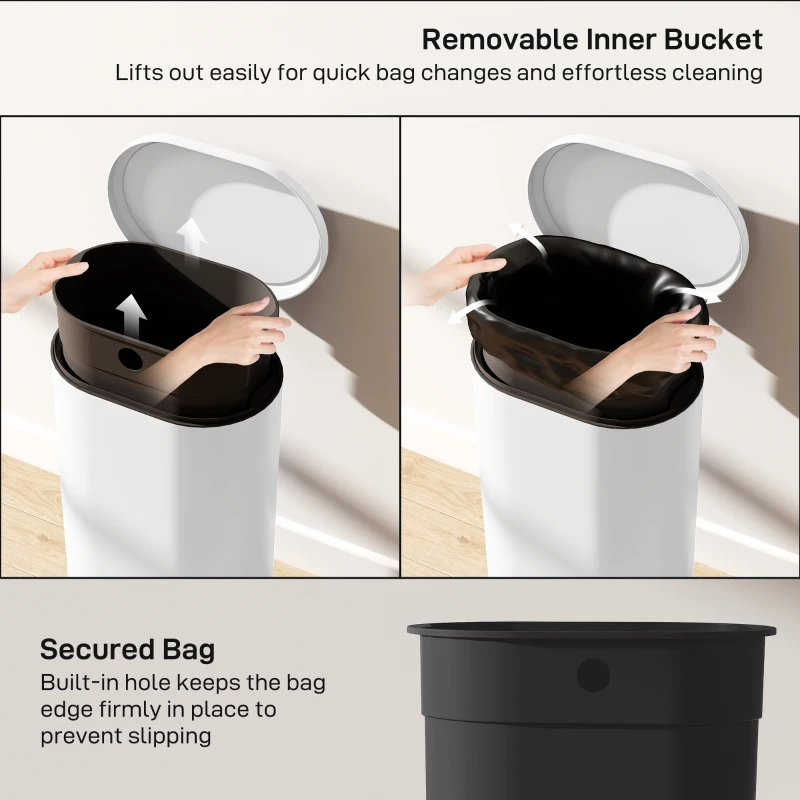 Removable Inner Bucket
Lifts out easily for quick bag changes and effortless cleaning

Secured Bag
Built-in hole keeps the bag edge firmly in place to prevent slipping