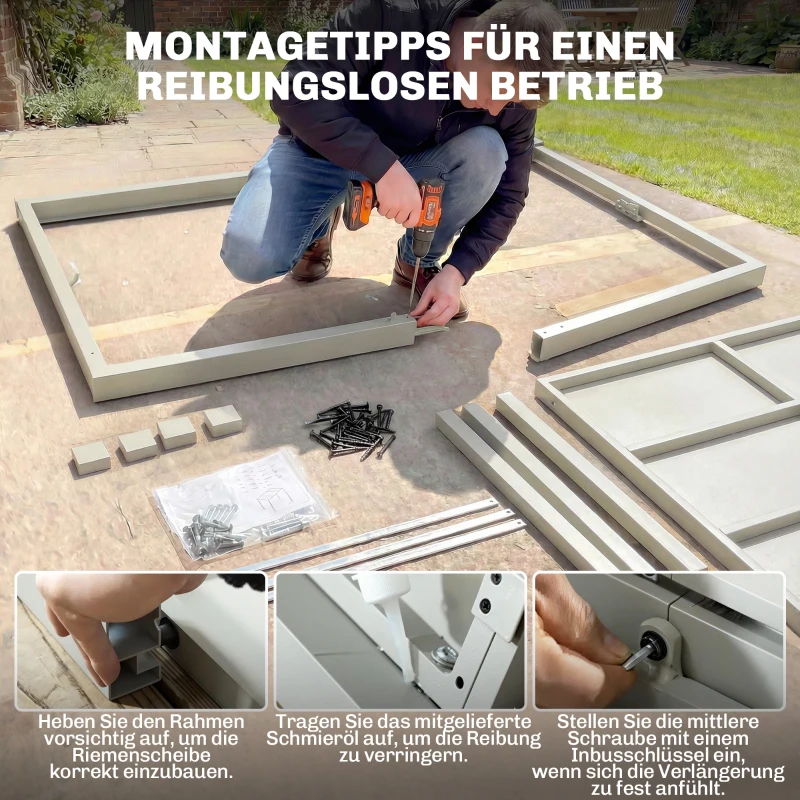 MONTAGETIPPS FÜR EINEN REIBUNGSLOSEN BETRIEB

Heben Sie den Rahmen vorsichtig auf, um die Riemenscheibe korrekt einzubauen.

Tragen Sie das mitgelieferte Schmieröl auf, um die Reibung zu verringern.

Stellen Sie die mittlere Schraube mit einem Inbusschlüssel ein, wenn sich die Verlängerung zu fest anfühlt.