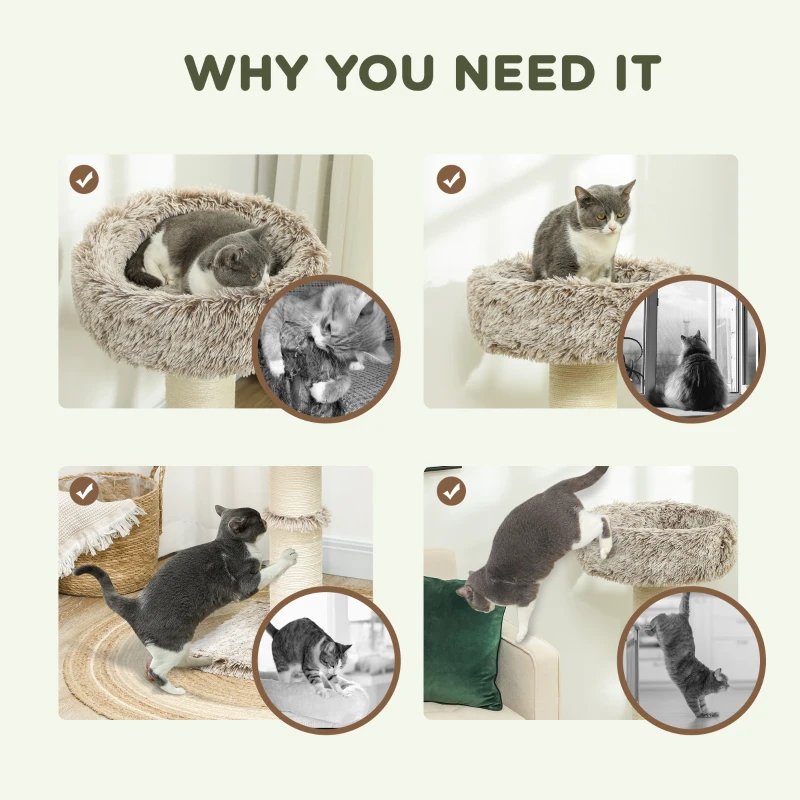 WHY YOU NEED IT