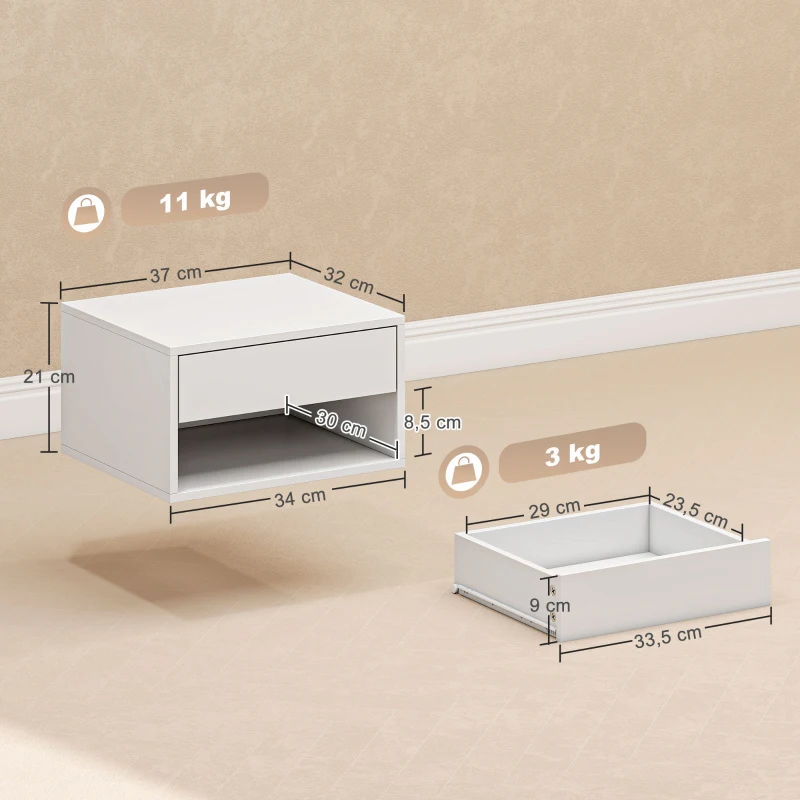 11 kg

37 cm
32 cm
21 cm
30 cm
8,5 cm
34 cm

3 kg

29 cm
23,5 cm
9 cm
33,5 cm