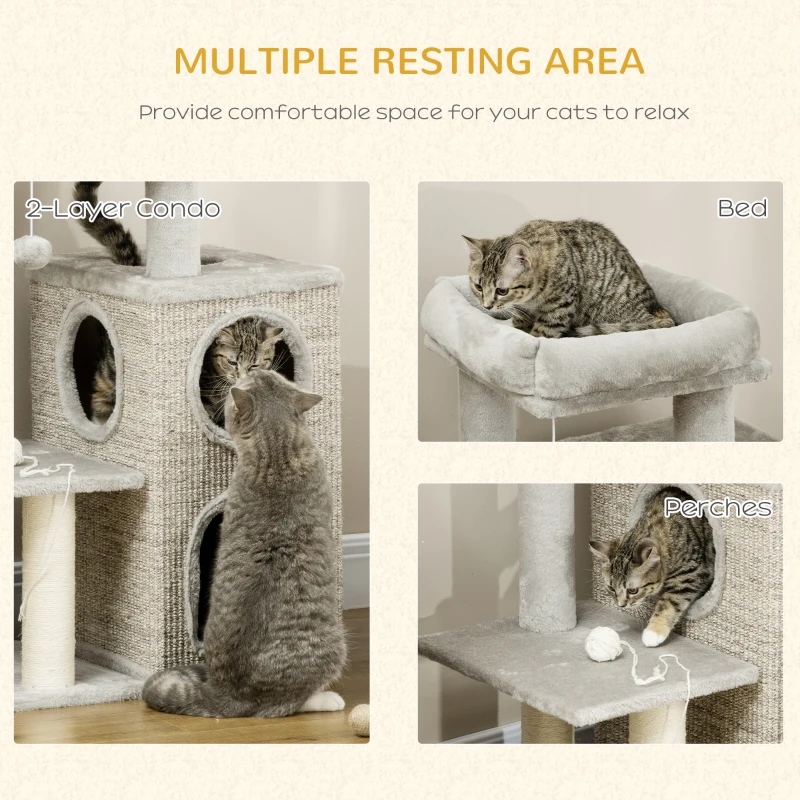 MULTIPLE RESTING AREA

Provide comfortable space for your cats to relax

2-Layer Condo

Bed

Perches