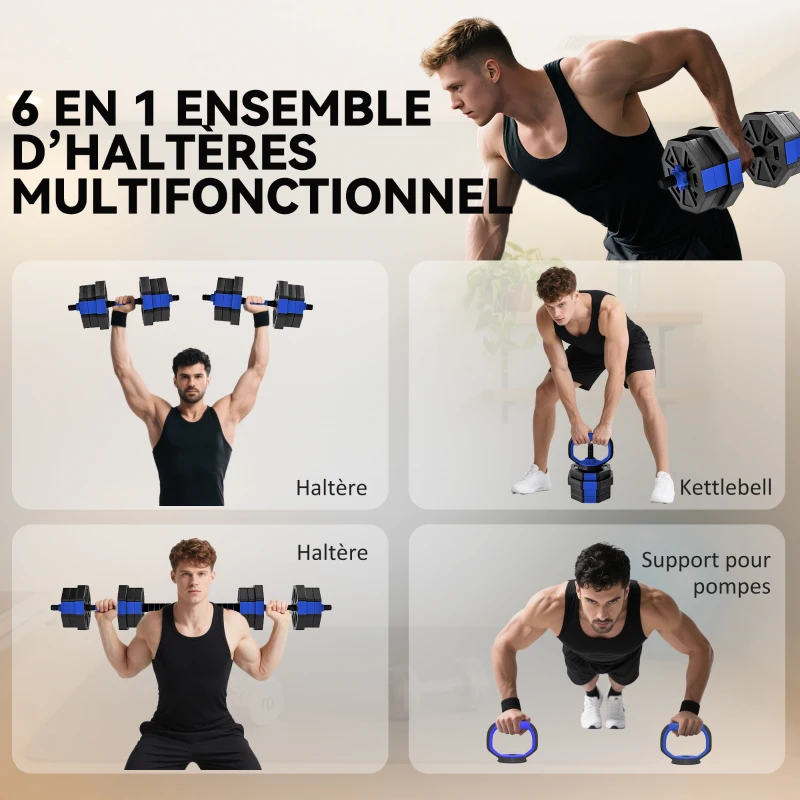 6 EN 1 ENSEMBLE D'HALTÈRES MULTIFONCTIONNEL

Haltère

Kettlebell

Haltère

Support pour pompes