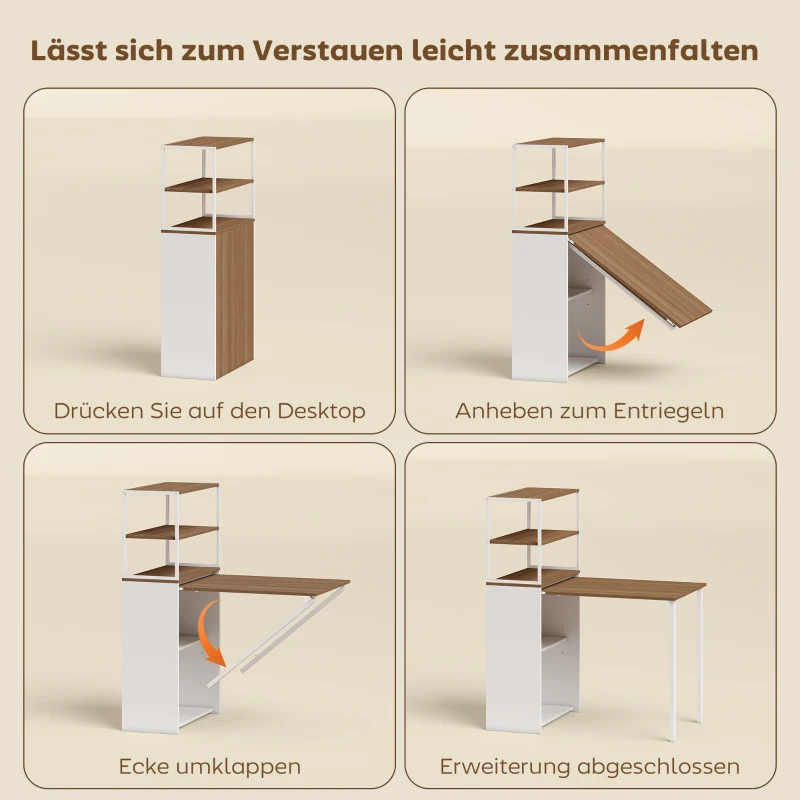 Lässt sich zum Verstauen leicht zusammenfalten

Drücken Sie auf den Desktop

Anheben zum Entriegeln

Ecke umklappen

Erweiterung abgeschlossen