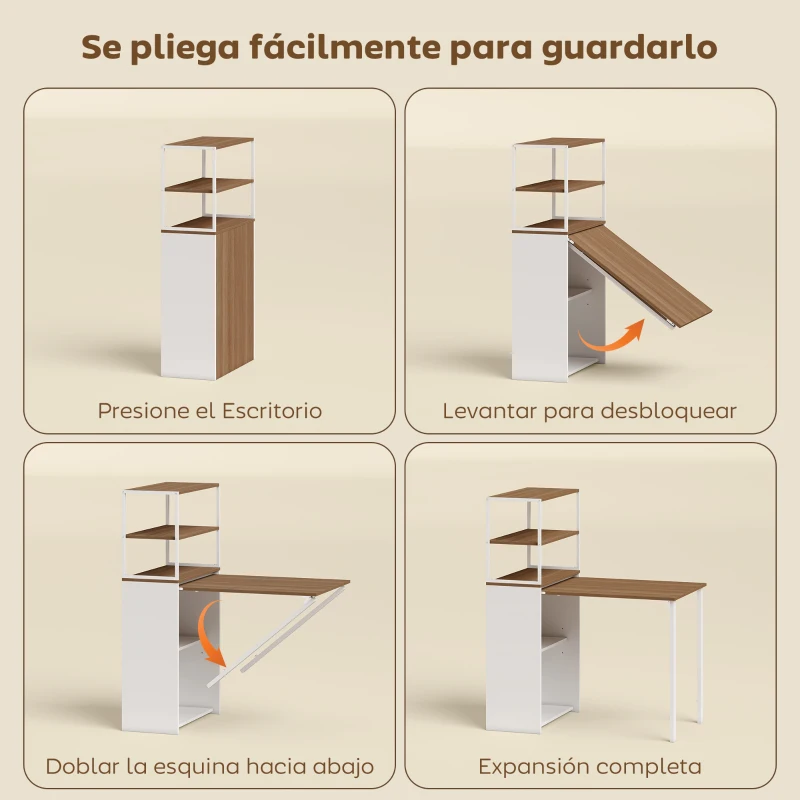 Se pliega fácilmente para guardarlo

Presione el Escritorio

Levantar para desbloquear

Doblar la esquina hacia abajo

Expansión completa