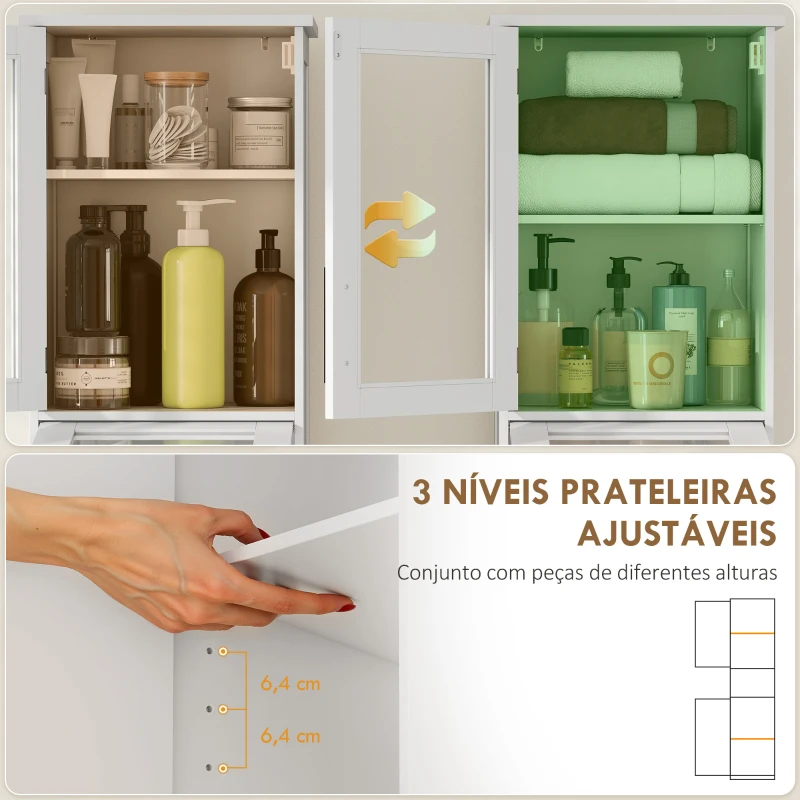 3 NÍVEIS PRATELEIRAS AJUSTÁVEIS
Conjunto com peças de diferentes alturas

6,4 cm
6,4 cm