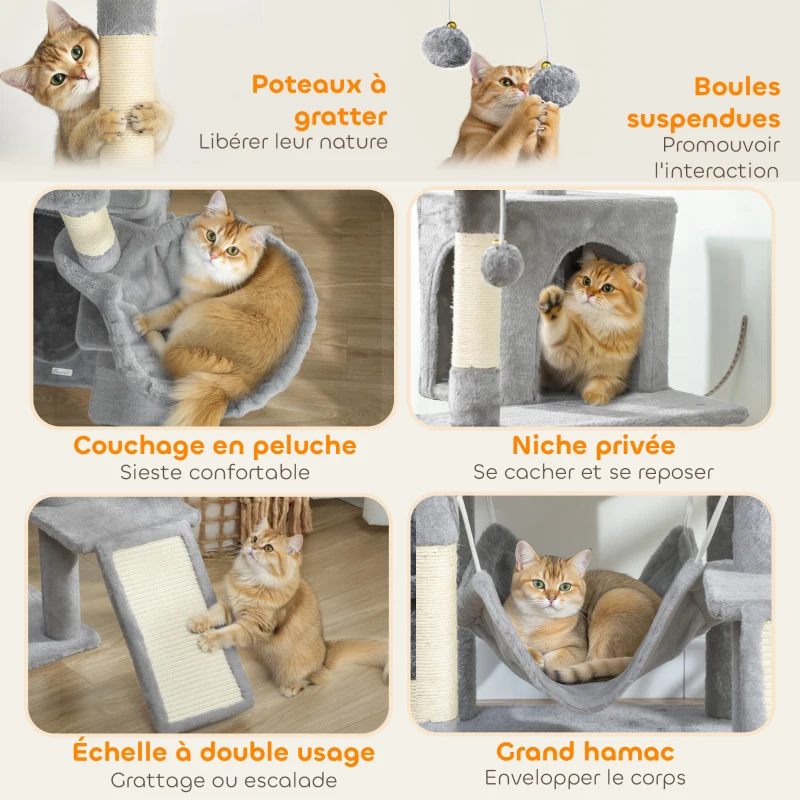 Poteaux à gratter
Libérer leur nature

Boules suspendues
Promouvoir l'interaction

Couchage en peluche
Sieste confortable

Niche privée
Se cacher et se reposer

Échelle à double usage
Grattage ou escalade

Grand hamac
Envelopper le corps