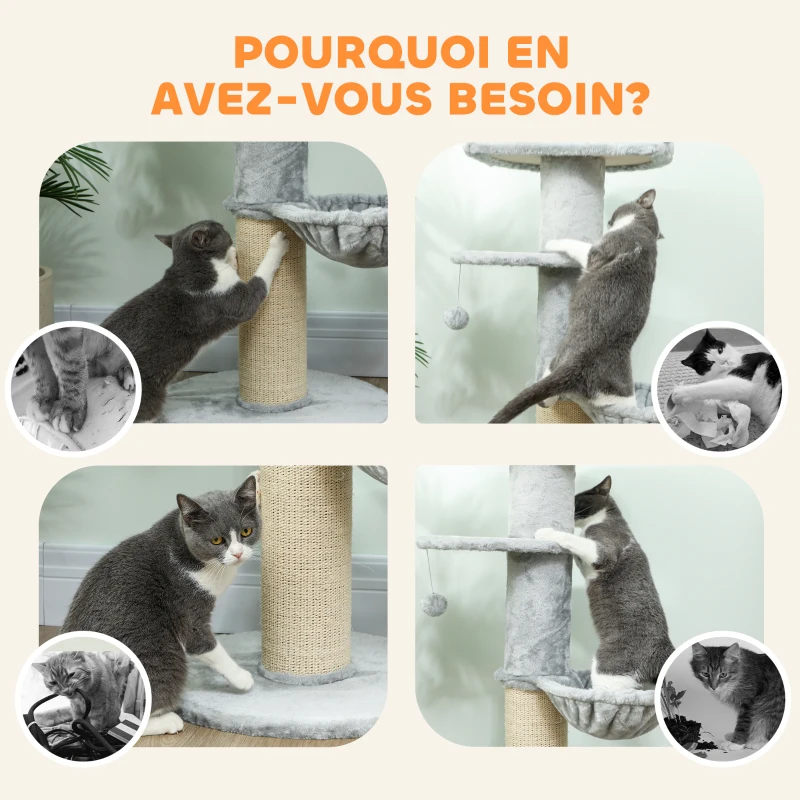 POURQUOI EN AVEZ-VOUS BESOIN?