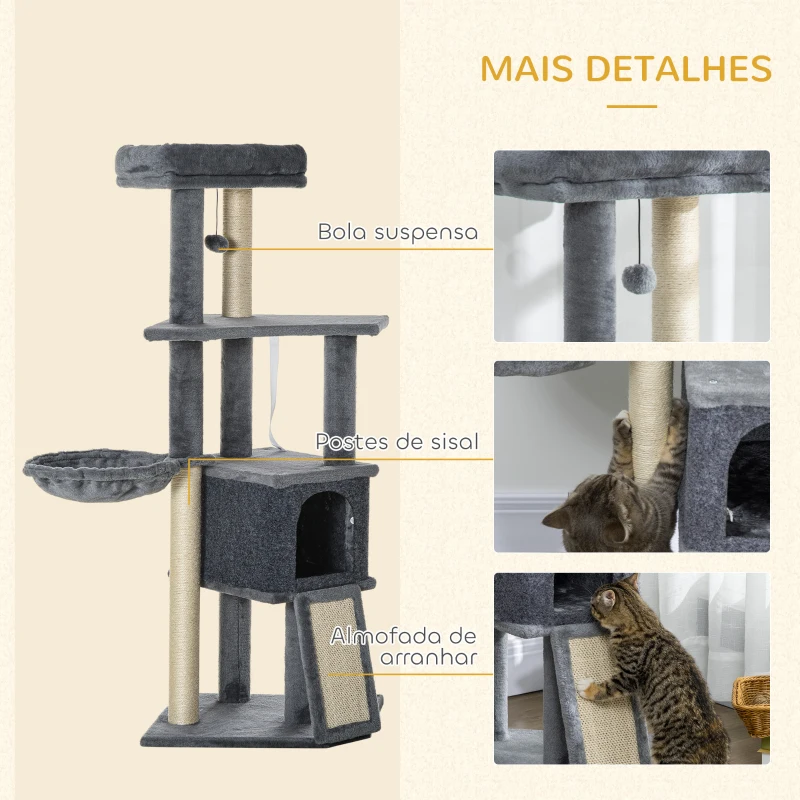 MAIS DETALHES

Bola suspensa

Postes de sisal

Almofada de arranhar