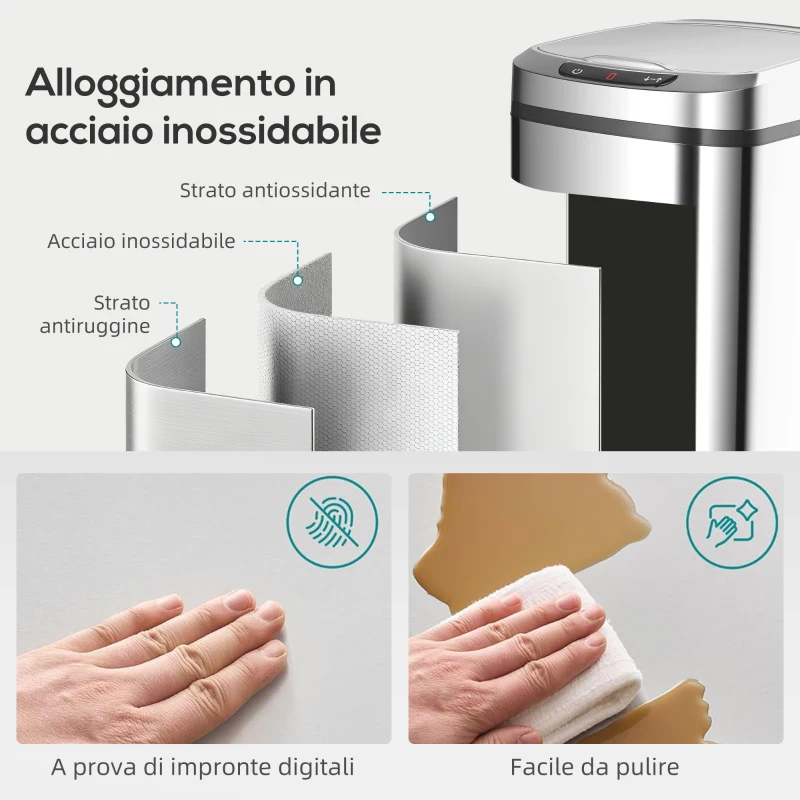 Alloggiamento in acciaio inossidabile

Strato antiossidante

Acciaio inossidabile

Strato antiruggine

A prova di impronte digitali

Facile da pulire