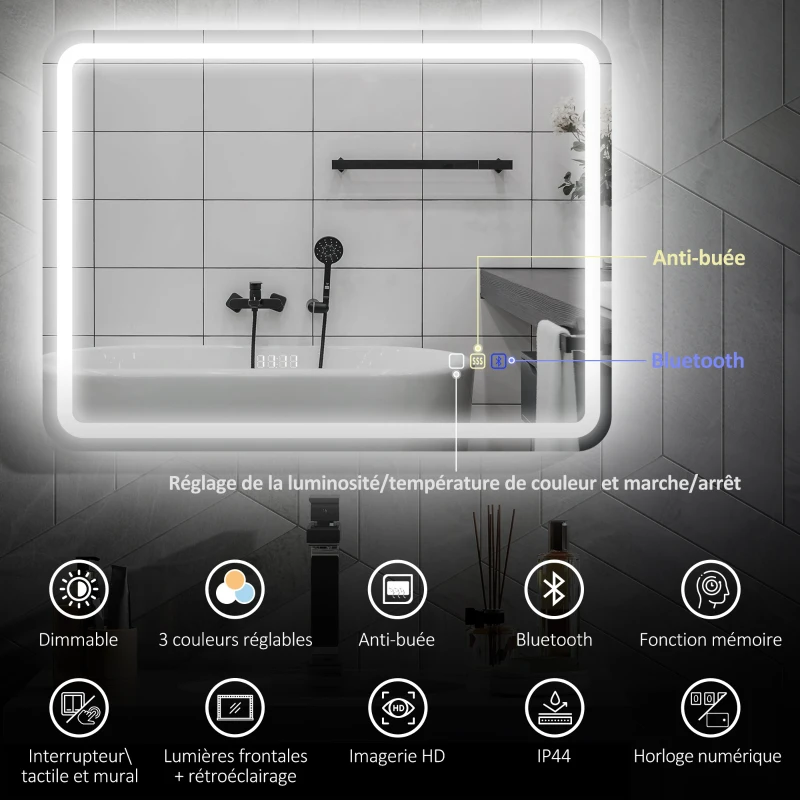 Anti-buée

Bluetooth

Réglage de la luminosité/température de couleur et marche/arrêt

Dimmable

3 couleurs réglables

Anti-buée

Bluetooth

Fonction mémoire

Interrupteur\ tactile et mural

Lumières frontales + rétroéclairage

HD

Imagerie HD

IP44

Horloge numérique