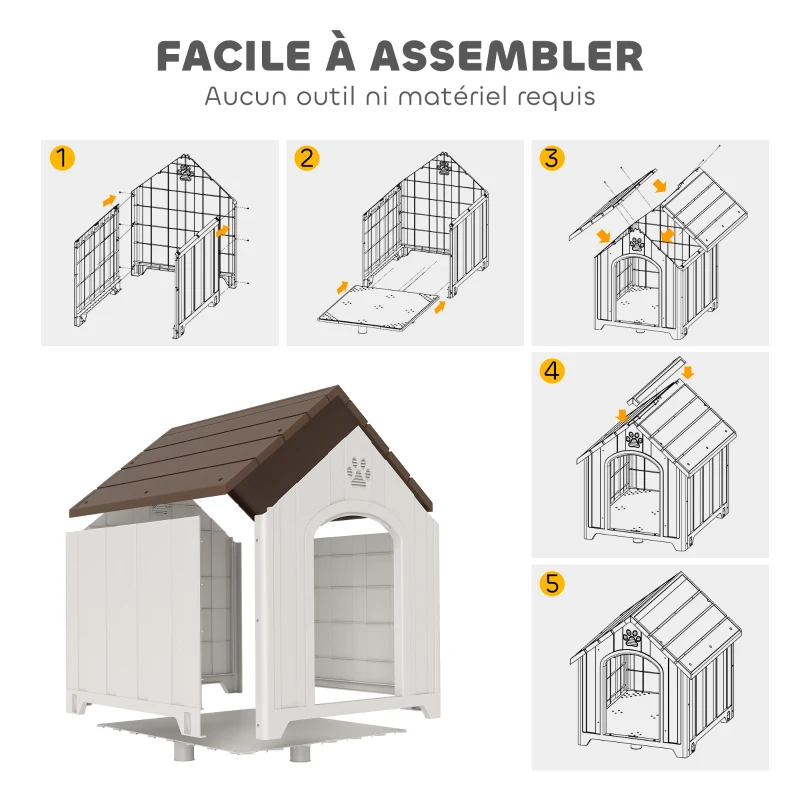 FACILE À ASSEMBLER
Aucun outil ni matériel requis

1

2

3

4

5