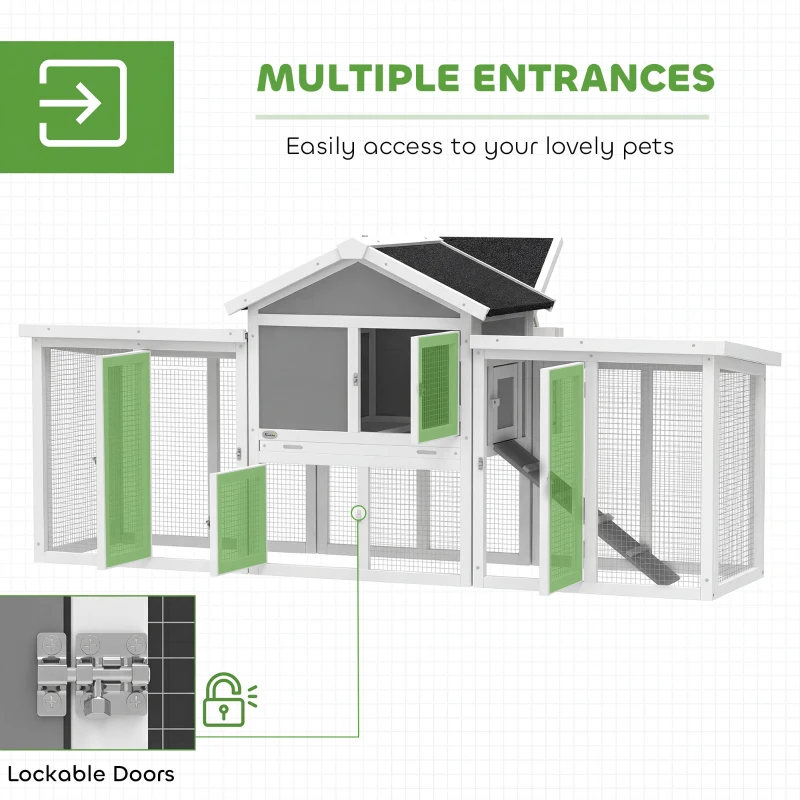 MULTIPLE ENTRANCES

Easily access to your lovely pets

Lockable Doors