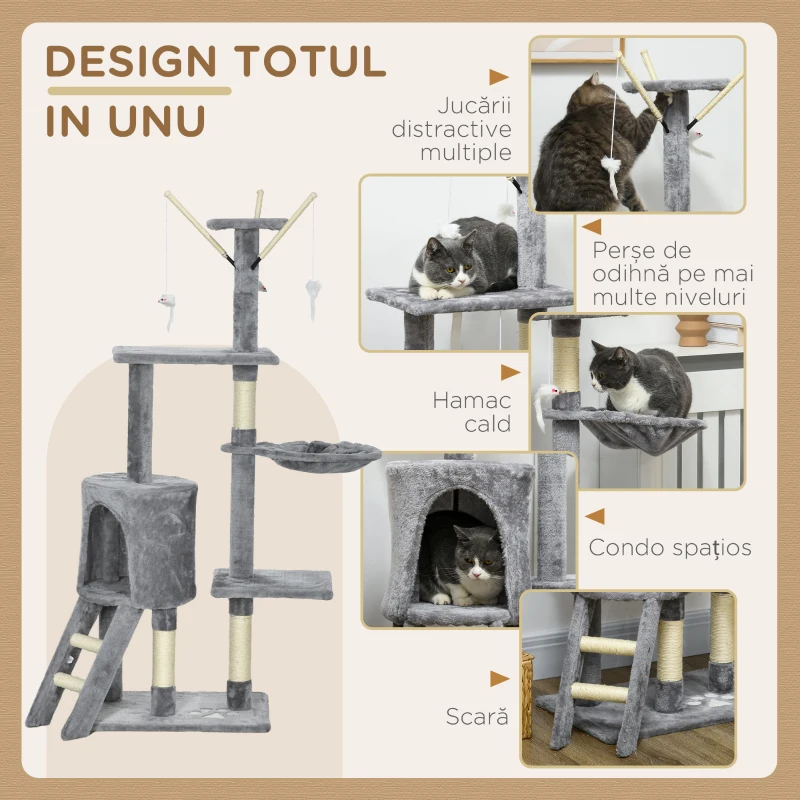 DESIGN TOTUL IN UNU

Jucării distractive multiple

Perșe de odihnă pe mai multe niveluri

Hamac cald

Condo spațios

Scară