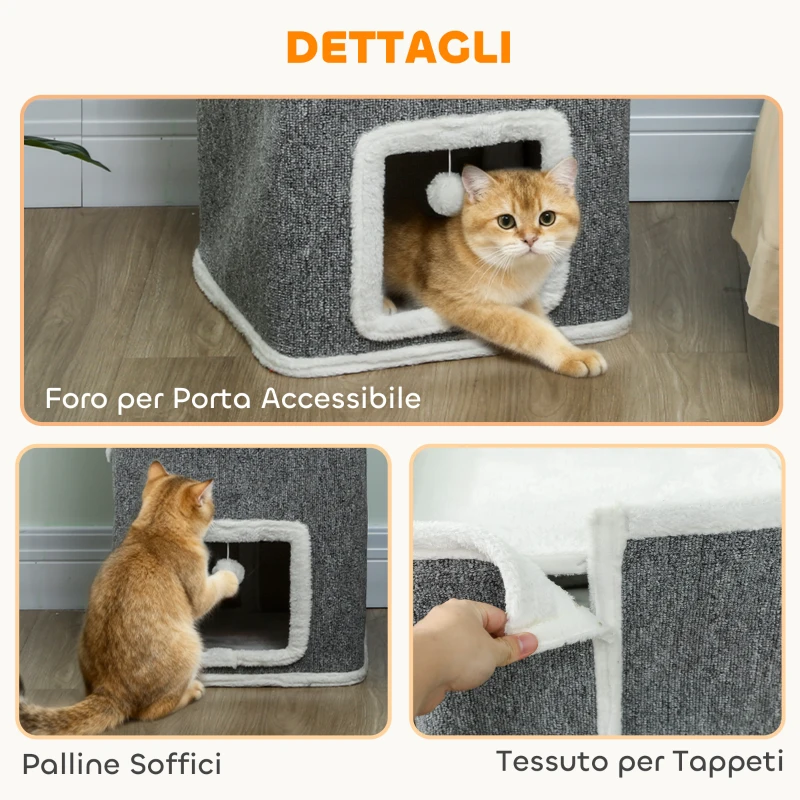 DETTAGLI

Foro per Porta Accessibile

Palline Soffici

Tessuto per Tappeti