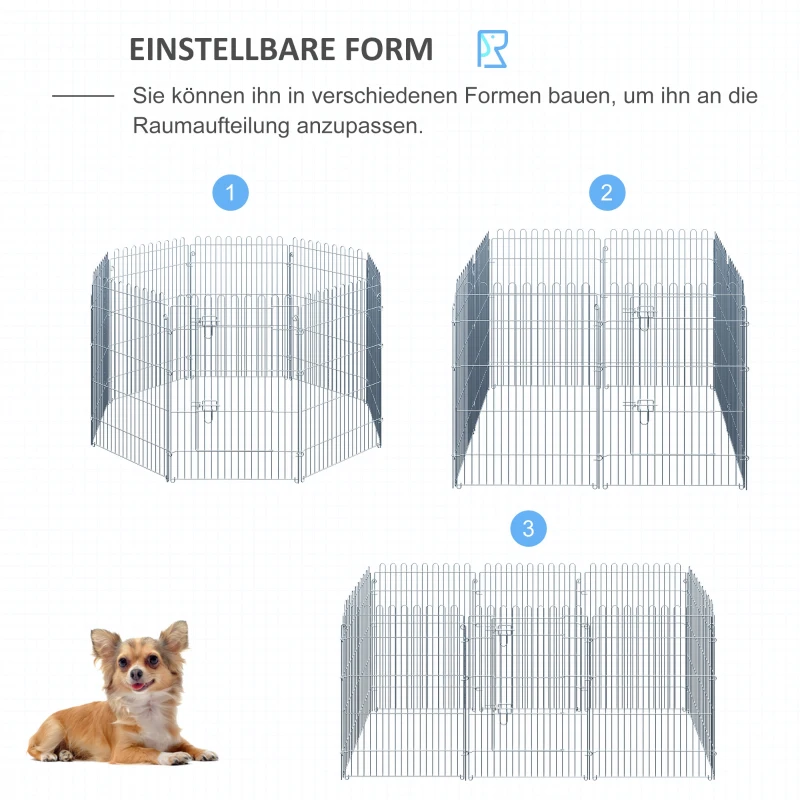 EINSTELLBARE FORM

Sie können ihn in verschiedenen Formen bauen, um ihn an die Raumaufteilung anzupassen.

1

2

3