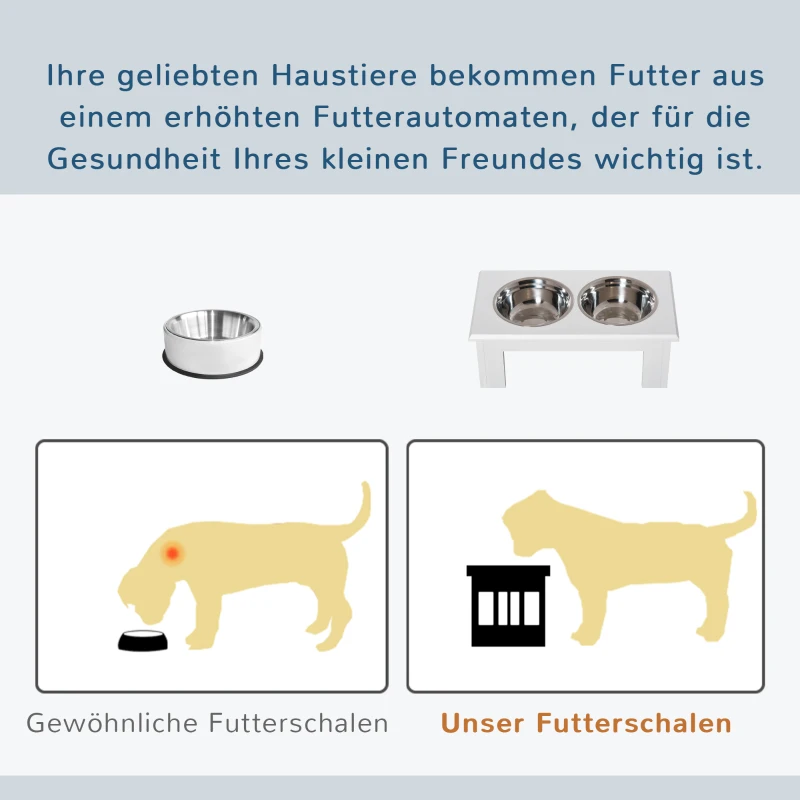 Ihre geliebten Haustiere bekommen Futter aus einem erhöhten Futterautomaten, der für die Gesundheit Ihres kleinen Freundes wichtig ist.

Gewöhnliche Futterschalen

Unser Futterschalen