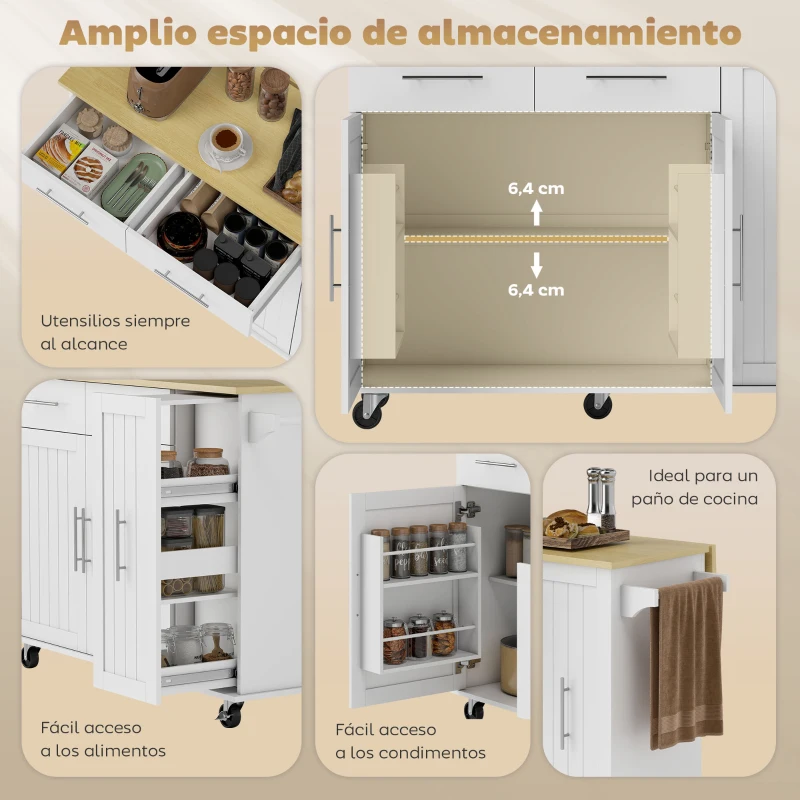 Amplio espacio de almacenamiento

Utensilios siempre al alcance

6,4 cm

6,4 cm

Fácil acceso a los alimentos

Fácil acceso a los condimentos

Ideal para un paño de cocina