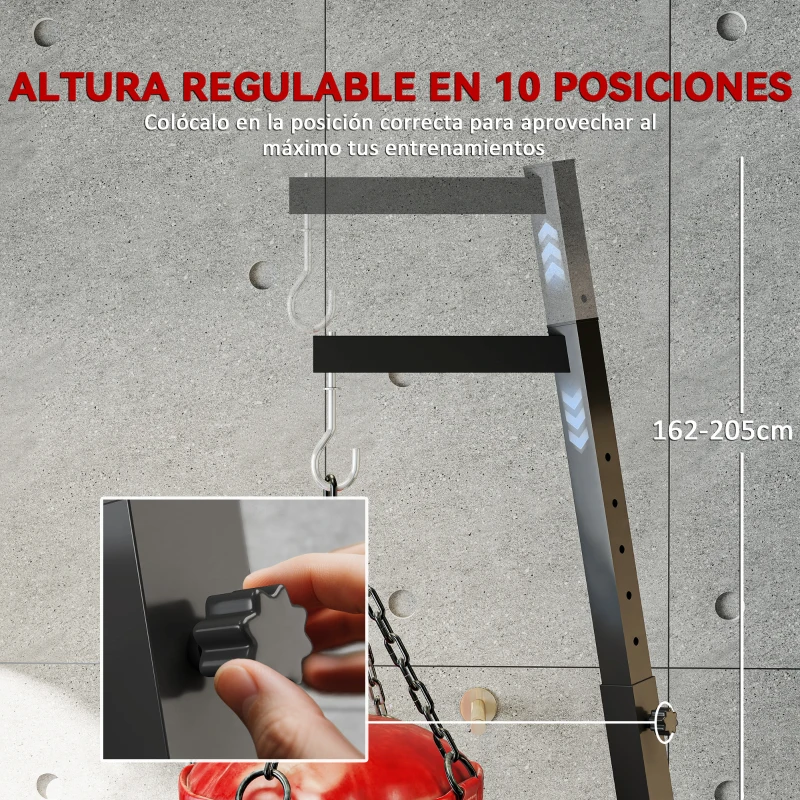 ALTURA REGULABLE EN 10 POSICIONES

Colócalo en la posición correcta para aprovechar al máximo tus entrenamientos

162-205cm