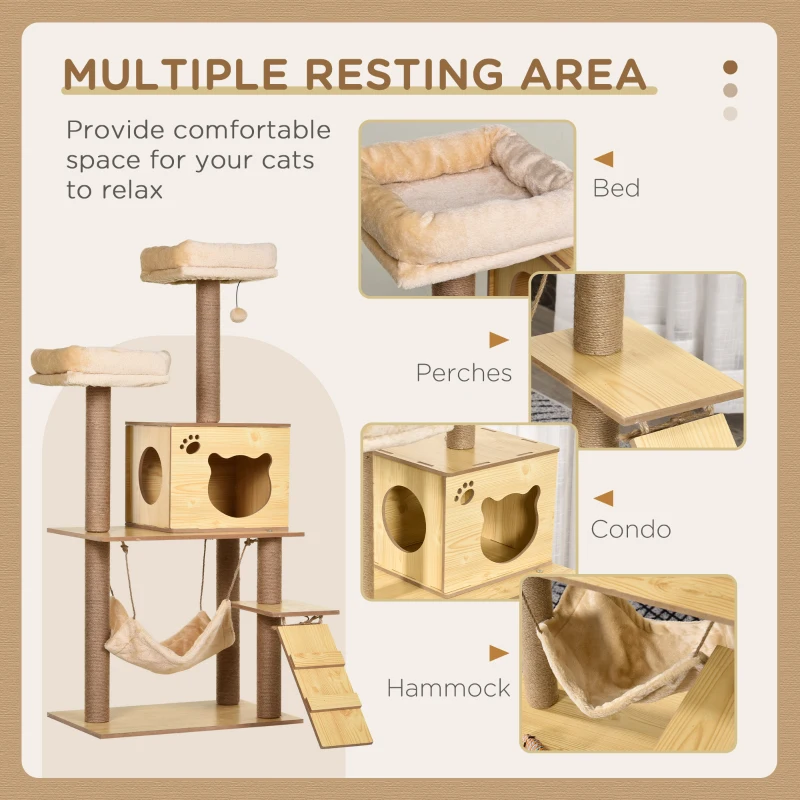 MULTIPLE RESTING AREA

Provide comfortable space for your cats to relax

Bed

Perches

Condo

Hammock