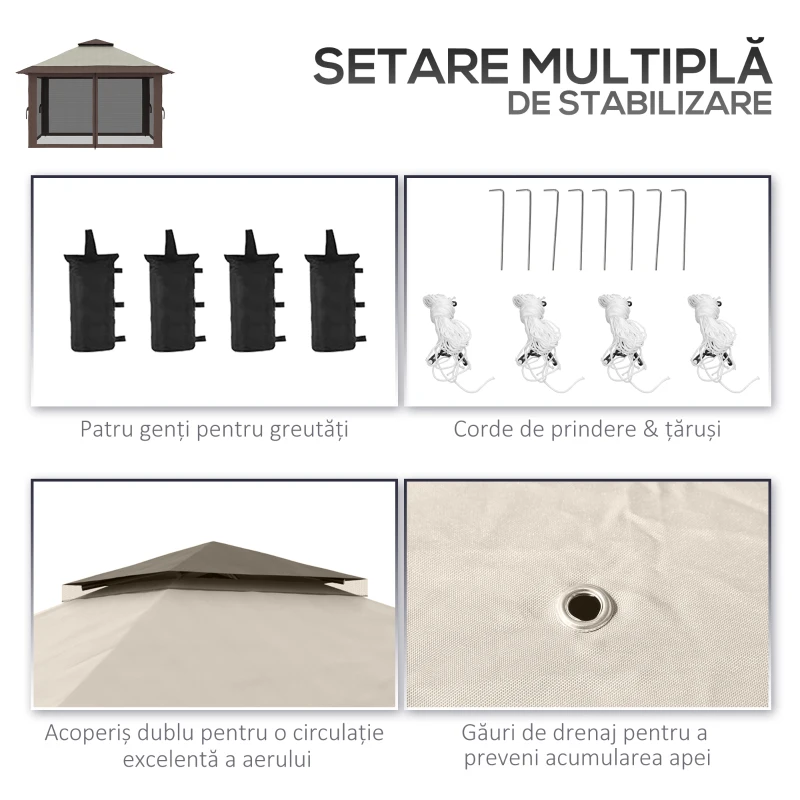 SETARE MULTIPLĂ
DE STABILIZARE

Patru genți pentru greutăți

Corde de prindere & țăruși

Acoperiș dublu pentru o circulație excelentă a aerului

Găuri de drenaj pentru a preveni acumularea apei