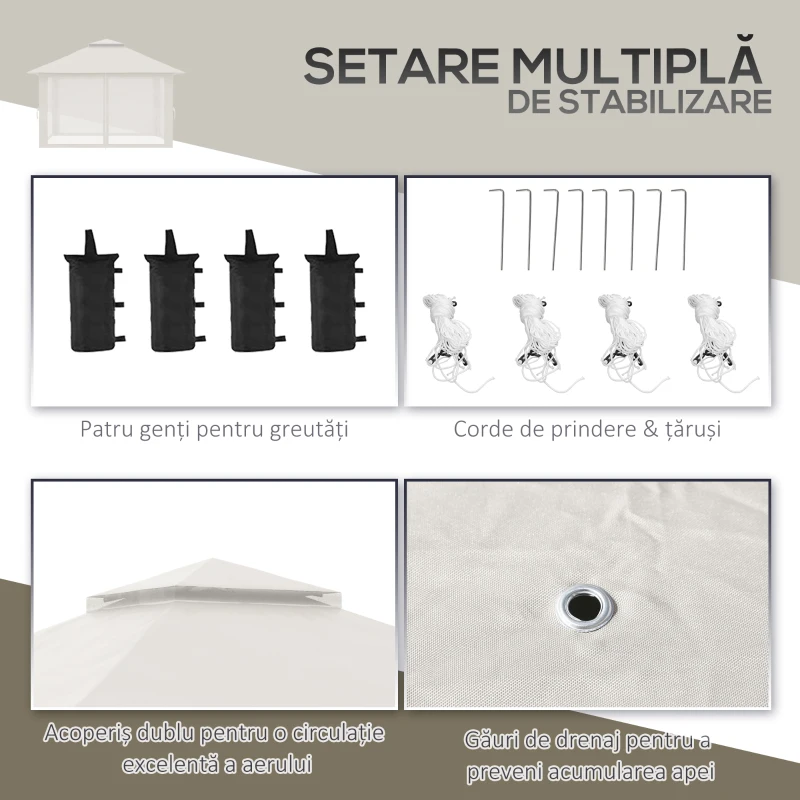 SETARE MULTIPLĂ
DE STABILIZARE

Patru genți pentru greutăți

Corde de prindere & țăruși

Acoperiș dublu pentru o circulație excelentă a aerului

Găuri de drenaj pentru a preveni acumularea apei