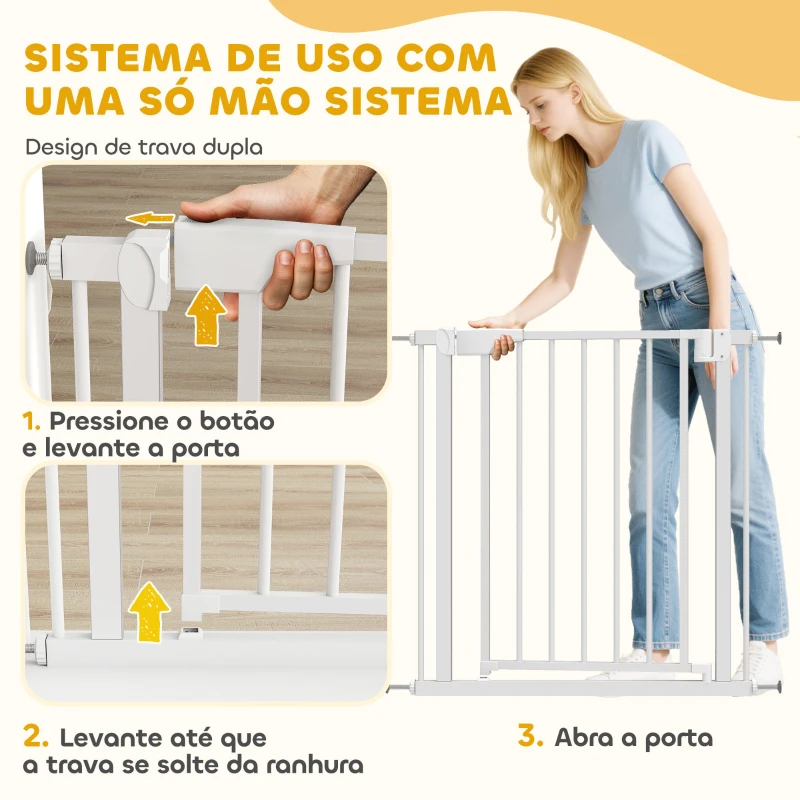 SISTEMA DE USO COM UMA SÓ MÃO SISTEMA

Design de trava dupla

1. Pressione o botão e levante a porta

2. Levante até que a trava se solte da ranhura

3. Abra a porta