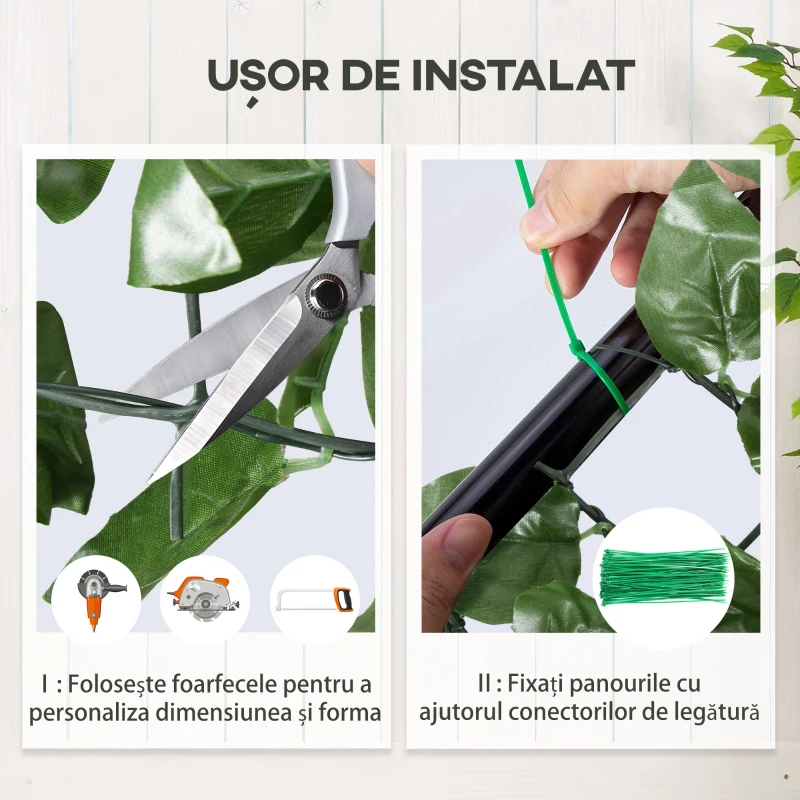 UȘOR DE INSTALAT

I : Folosește foarfecele pentru a personaliza dimensiunea și forma

II : Fixați panourile cu ajutorul conectorilor de legătură