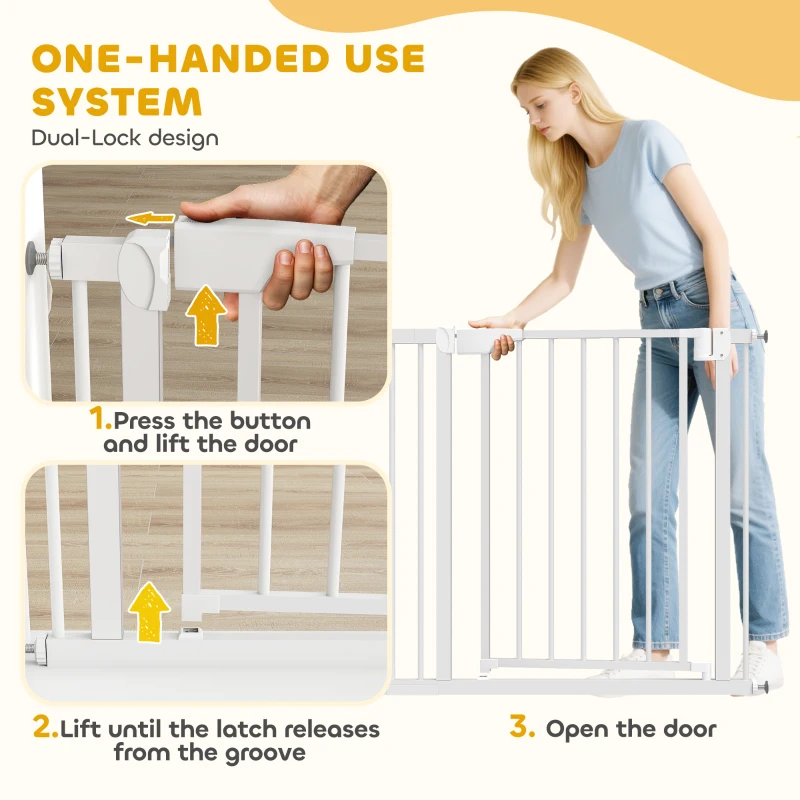 ONE-HANDED USE SYSTEM

Dual-Lock design

1.Press the button and lift the door

2.Lift until the latch releases from the groove

3. Open the door