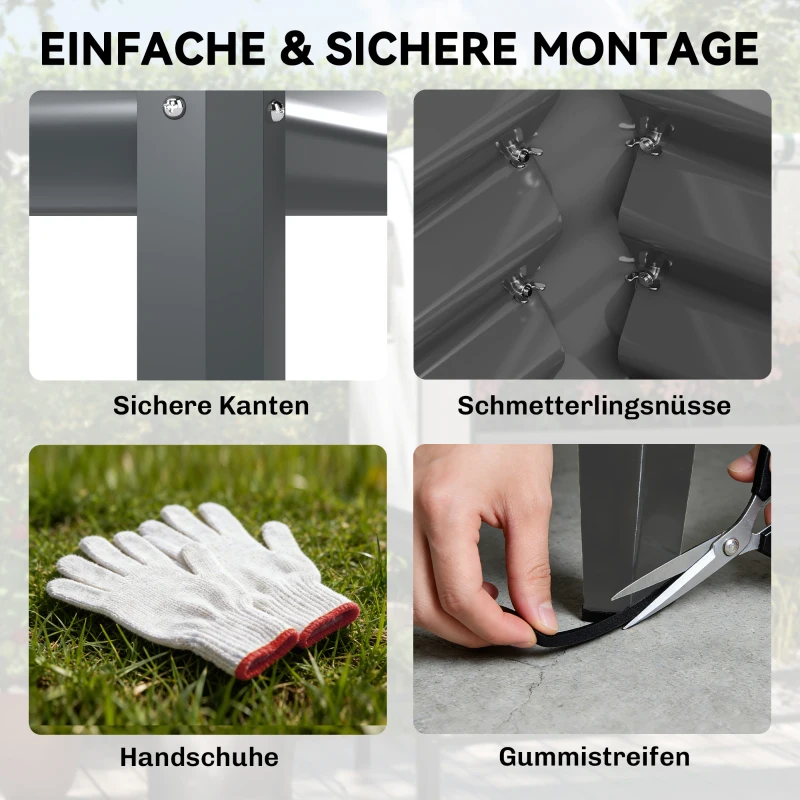 EINFACHE & SICHERE MONTAGE

Sichere Kanten

Schmetterlingsnüsse

Handschuhe

Gummistreifen