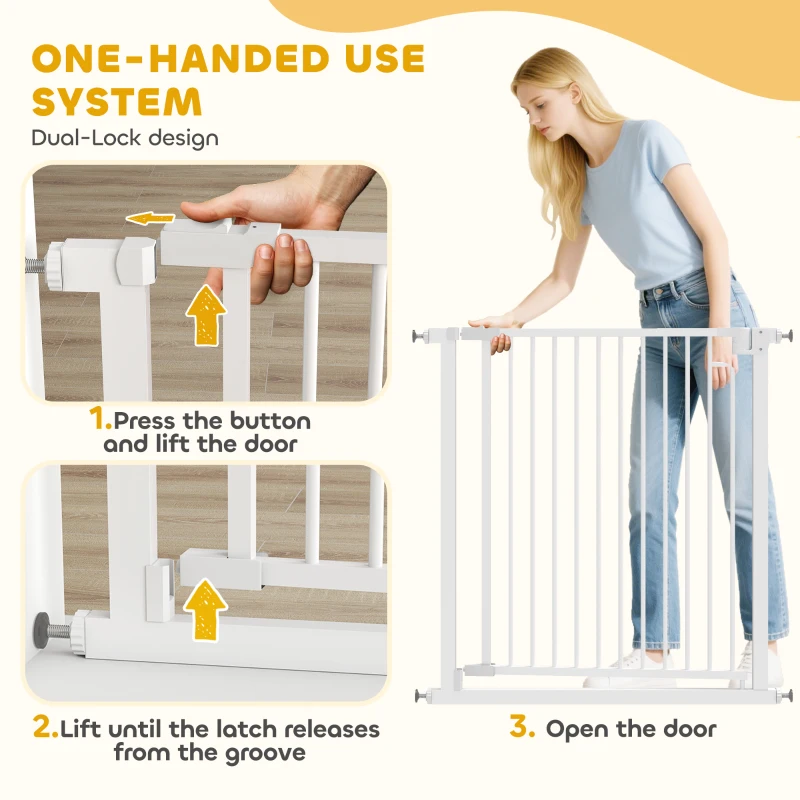 ONE-HANDED USE SYSTEM
Dual-Lock design

1.Press the button and lift the door

2.Lift until the latch releases from the groove

3. Open the door