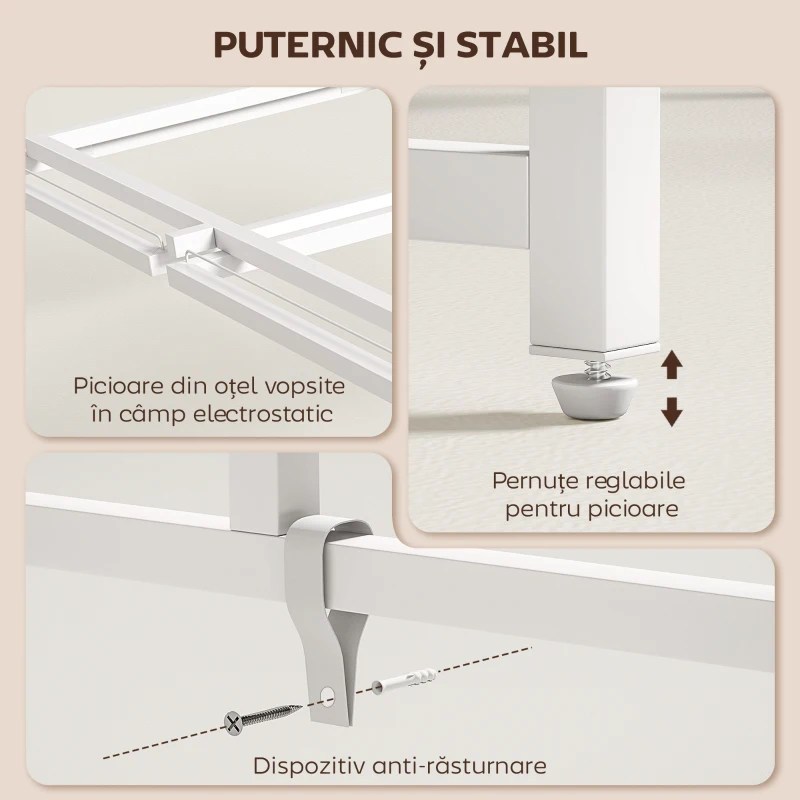 PUTERNIC ȘI STABIL

Picioare din oțel vopsite în câmp electrostatic

Pernuțe reglabile pentru picioare

Dispozitiv anti-răsturnare