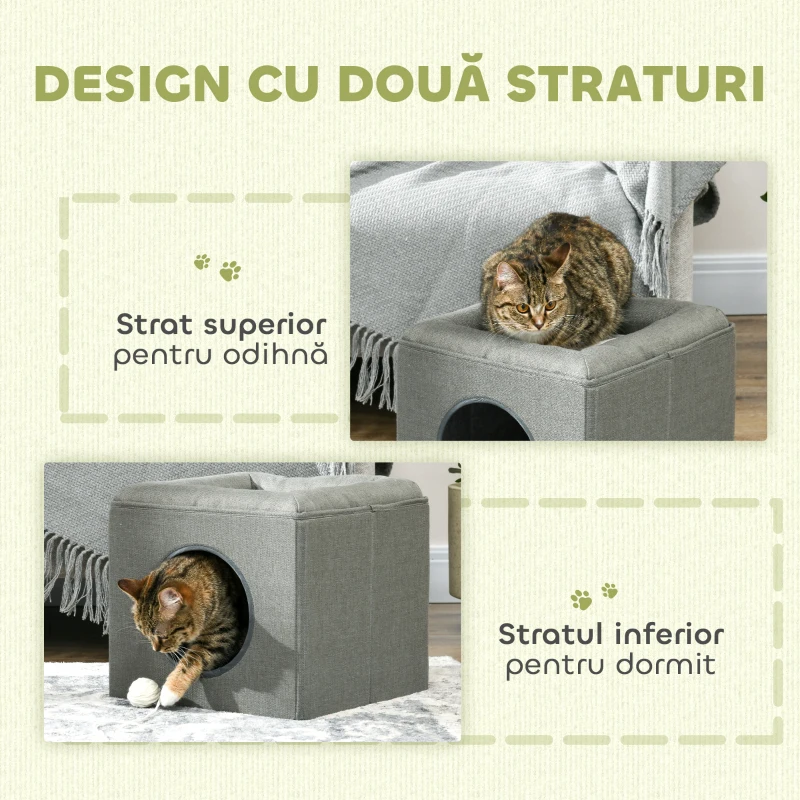 DESIGN CU DOUĂ STRATURI

Strat superior
pentru odihnă

Stratul inferior
pentru dormit